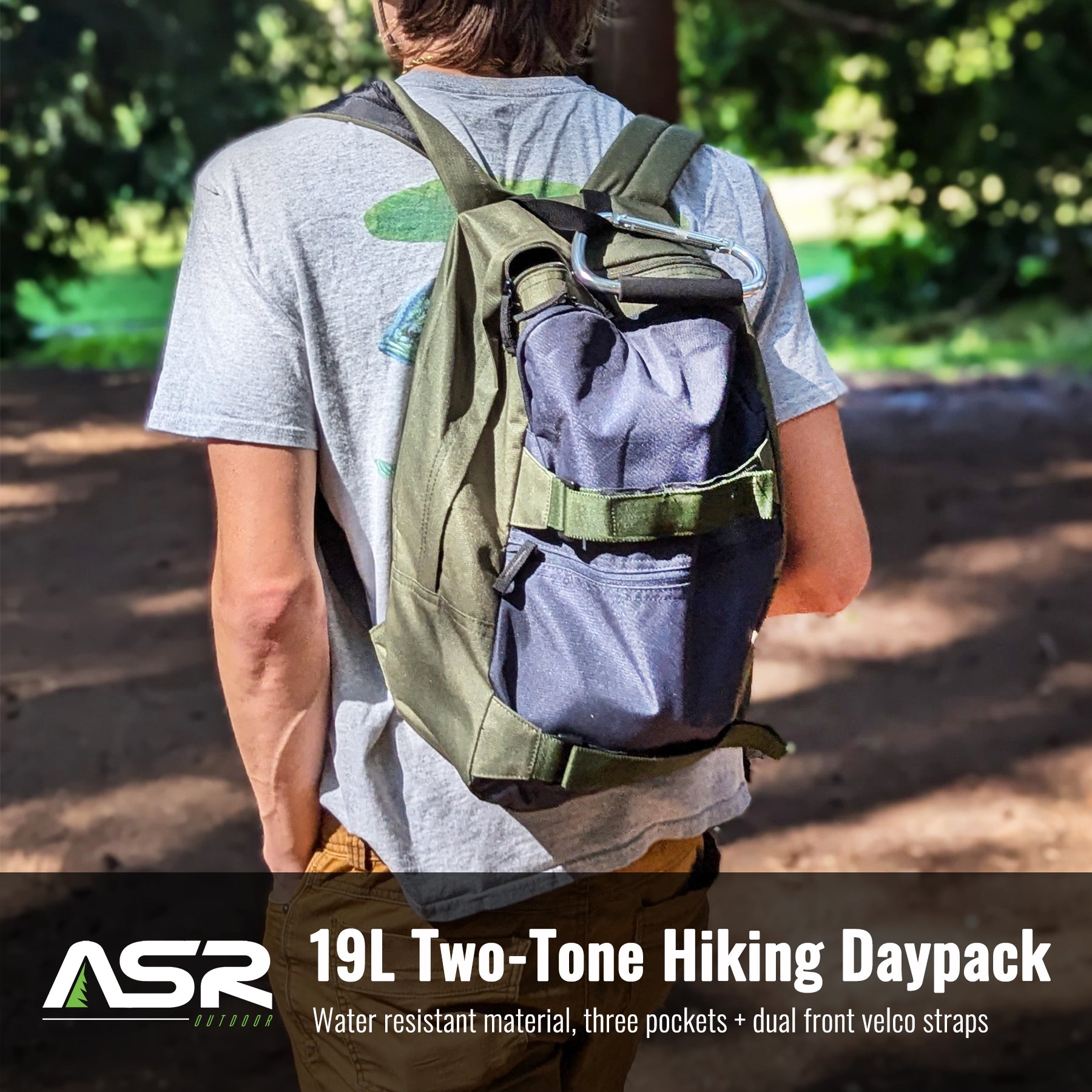 ASR OUTDOOR

19L Two-Tone Hiking Daypack

Water resistant material, three pockets + dual front velco straps