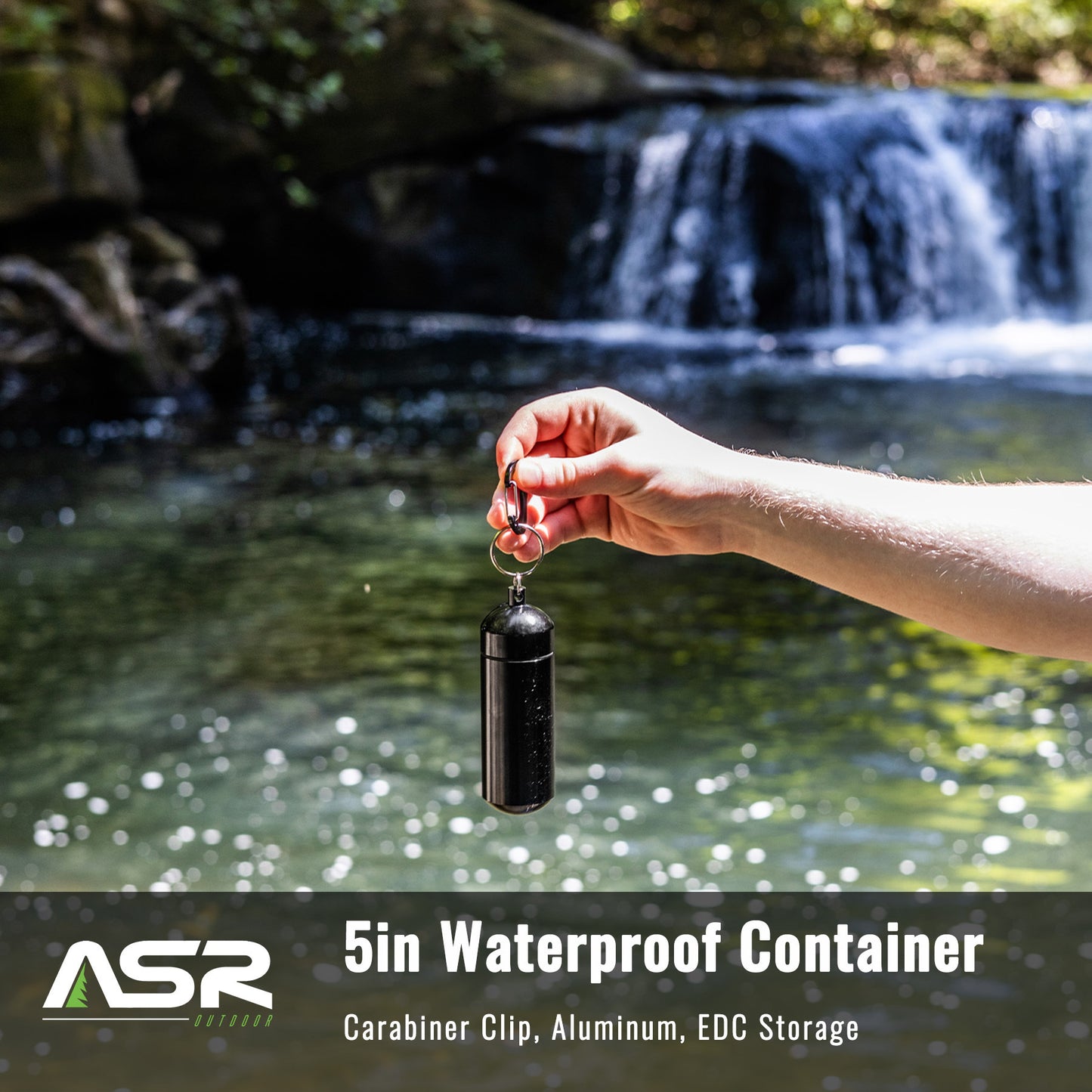 ASR
OUTDOOR

5in Waterproof Container

Carabiner Clip, Aluminum, EDC Storage