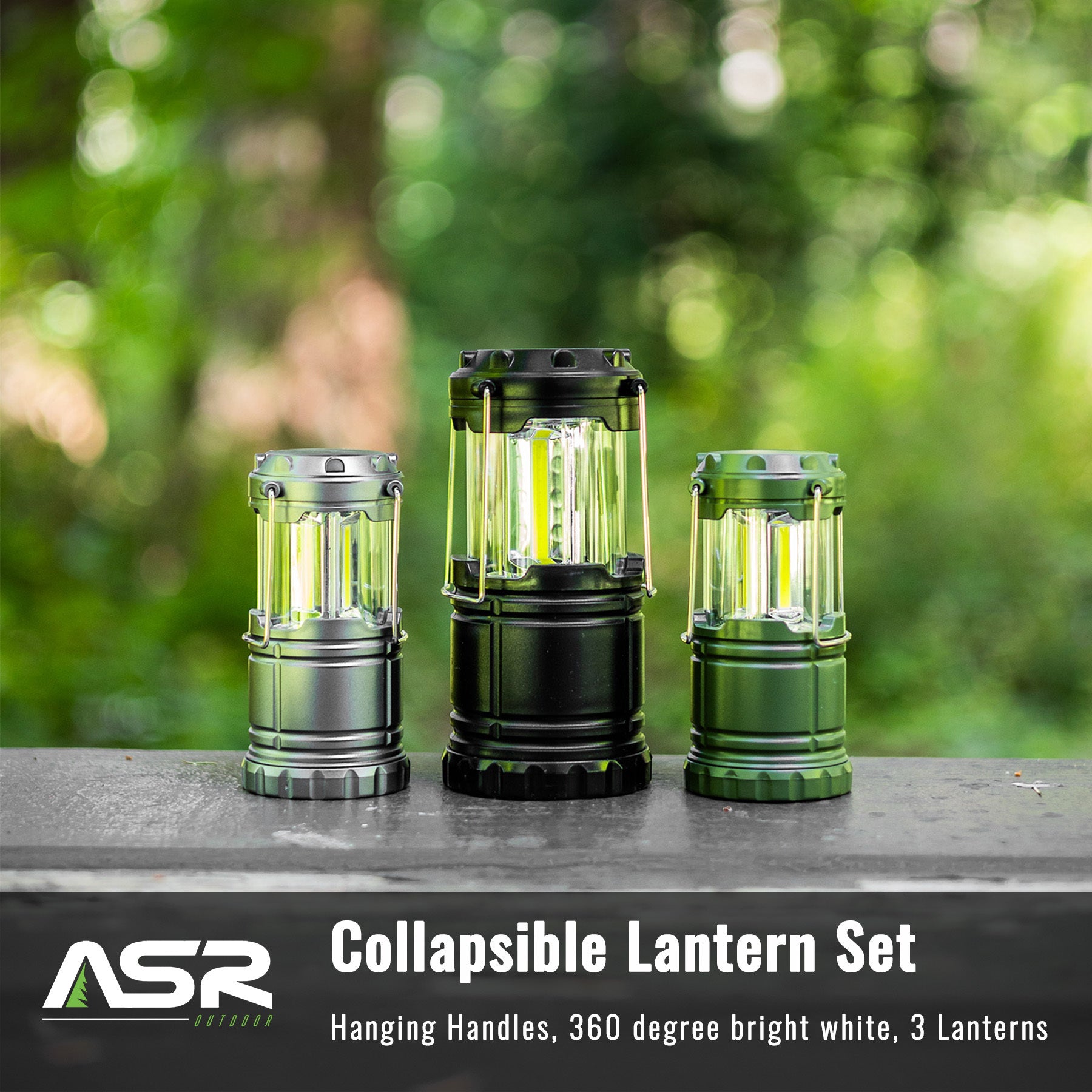 ASR
OUTDOOR

Collapsible Lantern Set

Hanging Handles, 360 degree bright white, 3 Lanterns