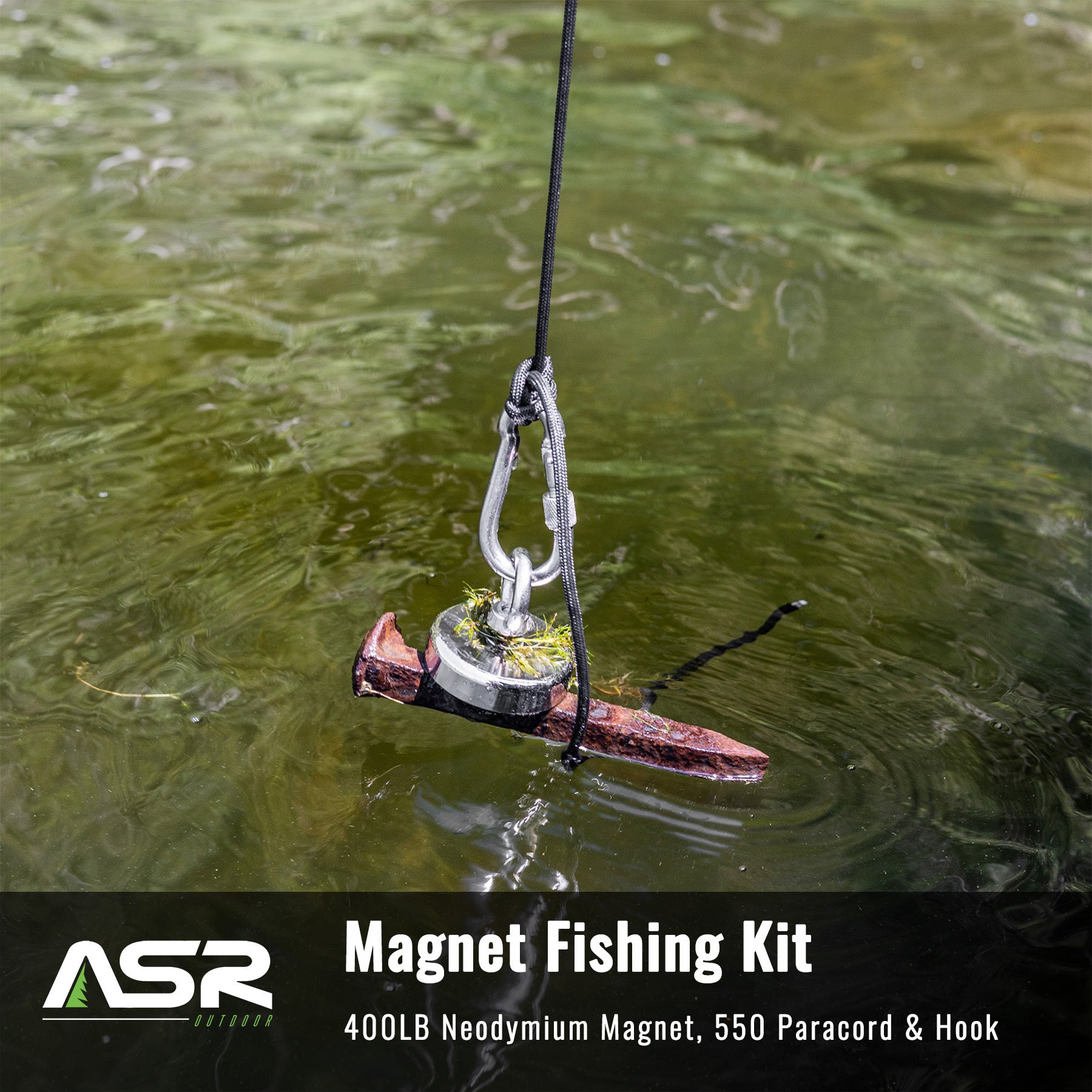 ASR
OUTDOOR

Magnet Fishing Kit

400LB Neodymium Magnet, 550 Paracord & Hook