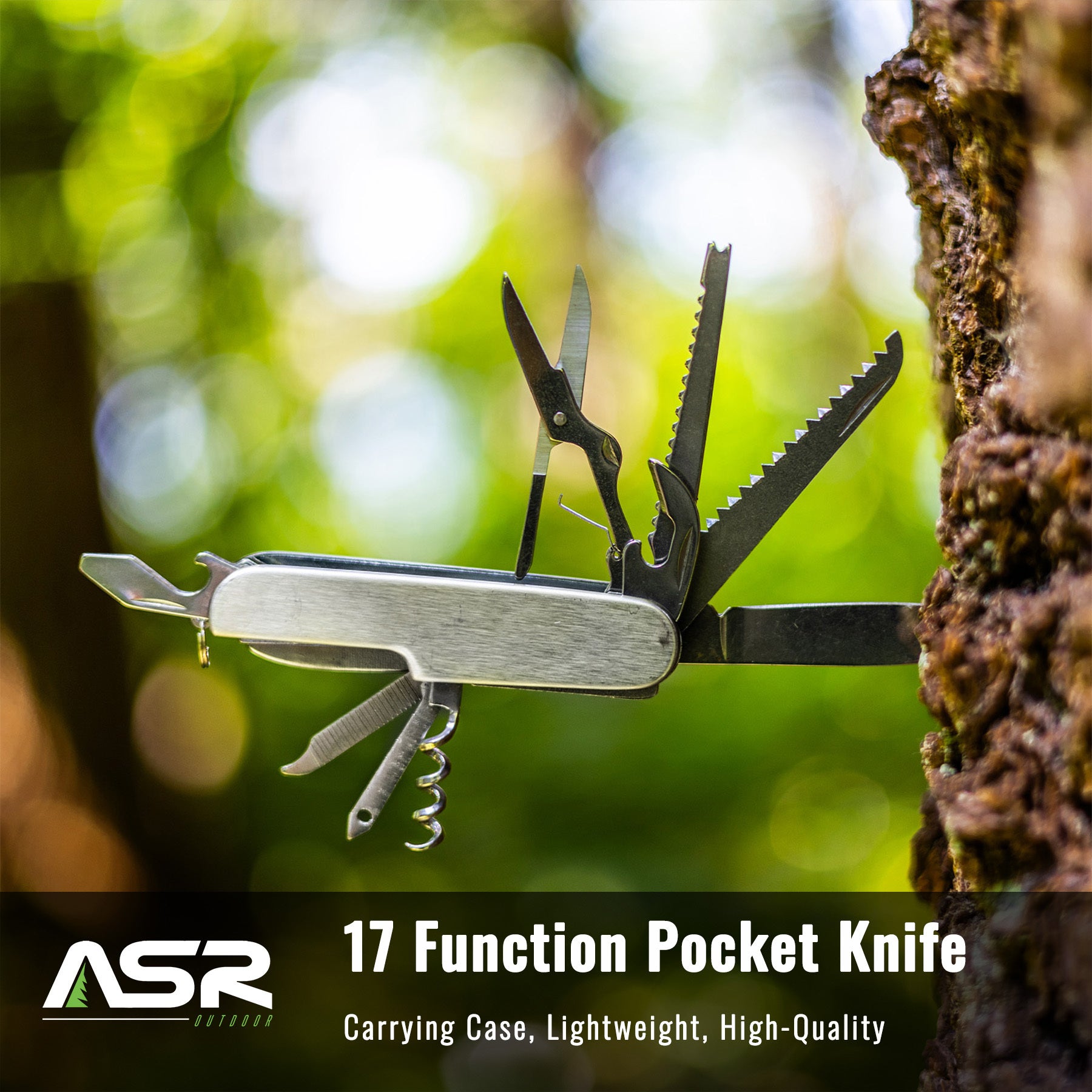 ASR
OUTDOOR

17 Function Pocket Knife

Carrying Case, Lightweight, High-Quality