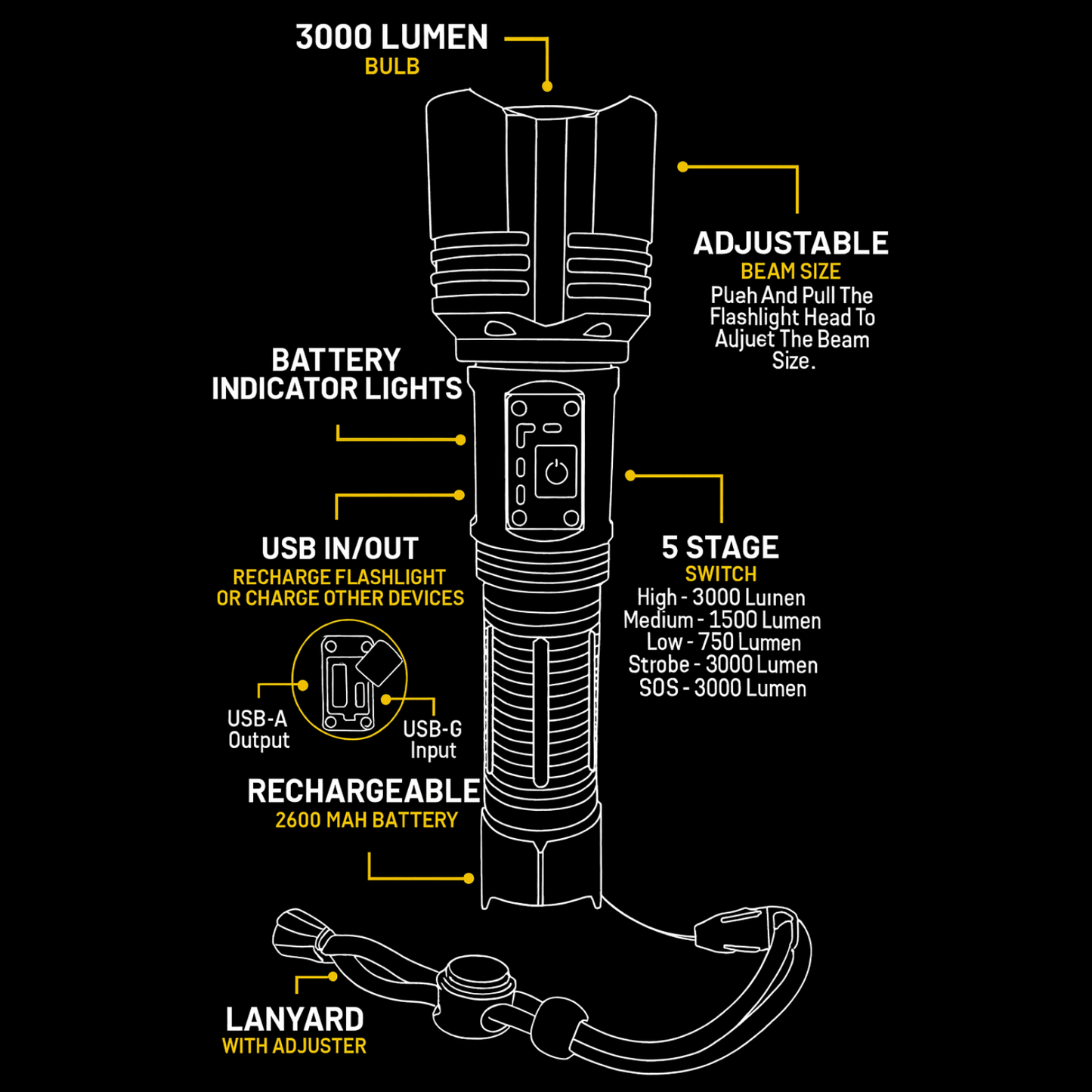 3000 LUMEN
BULB

ADJUSTABLE
BEAM SIZE
Puah And Pull The Flashlight Head To Aujuet The Beam Size.

BATTERY INDICATOR LIGHTS

USB IN/OUT
RECHARGE FLASHLIGHT OR CHARGE OTHER DEVICES

USB-A Output

USB-G Input

5 STAGE
SWITCH
High - 3000 Luınen
Medium - 1500 Lumen
Low - 750 Lumen
Strobe - 3000 Lumen
SOS - 3000 Lumen

RECHARGEABLE
2600 MAH BATTERY

LANYARD
WITH ADJUSTER