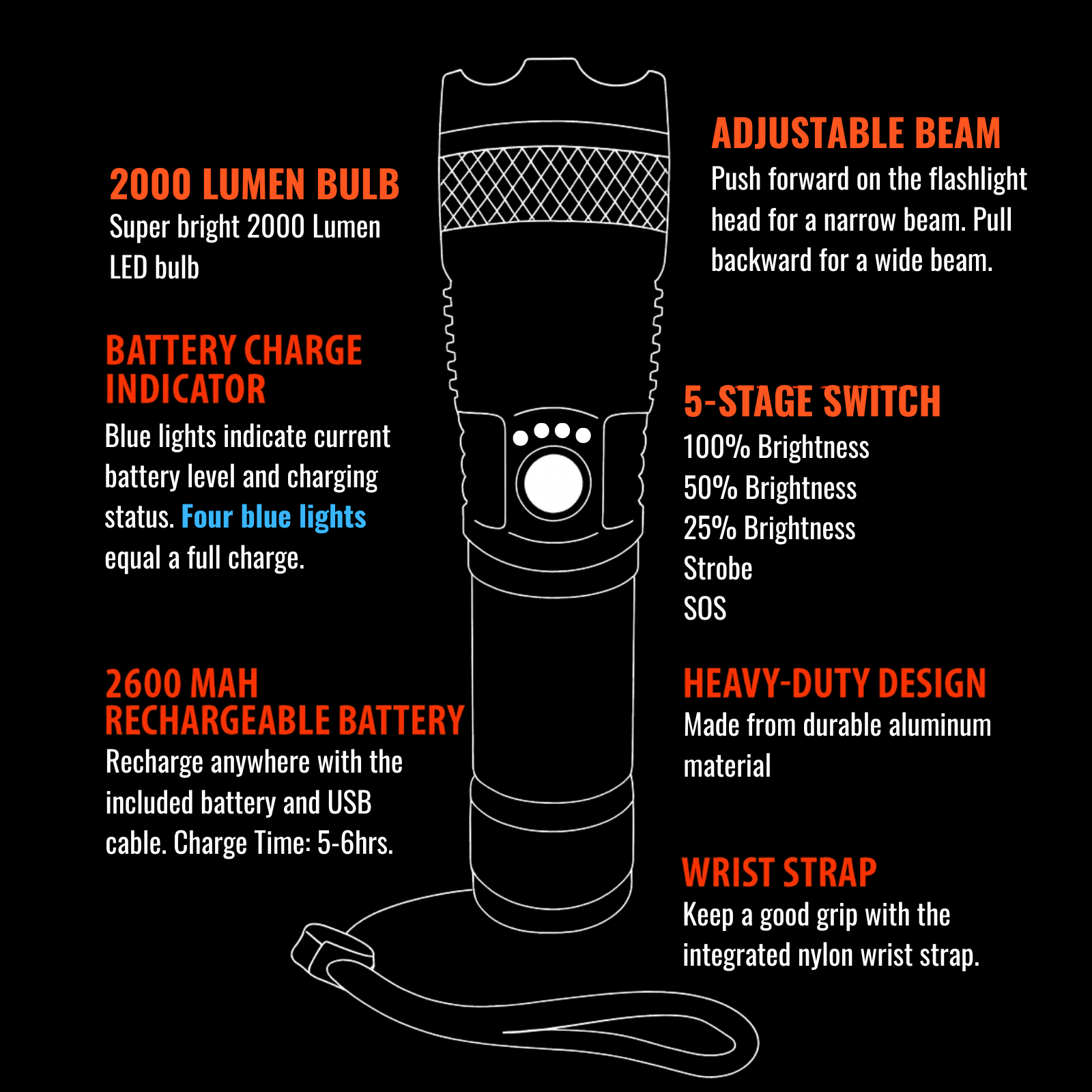 2000 LUMEN BULB
Super bright 2000 Lumen LED bulb

BATTERY CHARGE INDICATOR
Blue lights indicate current battery level and charging status. Four blue lights equal a full charge.

2600 MAH RECHARGEABLE BATTERY
Recharge anywhere with the included battery and USB cable. Charge Time: 5-6hrs.

ADJUSTABLE BEAM
Push forward on the flashlight head for a narrow beam. Pull backward for a wide beam.

5-STAGE SWITCH
100% Brightness
50% Brightness
25% Brightness
Strobe
SOS

HEAVY-DUTY DESIGN
Made from durable aluminum material

WRIST STRAP
Keep a good grip with the integrated nylon wrist strap.