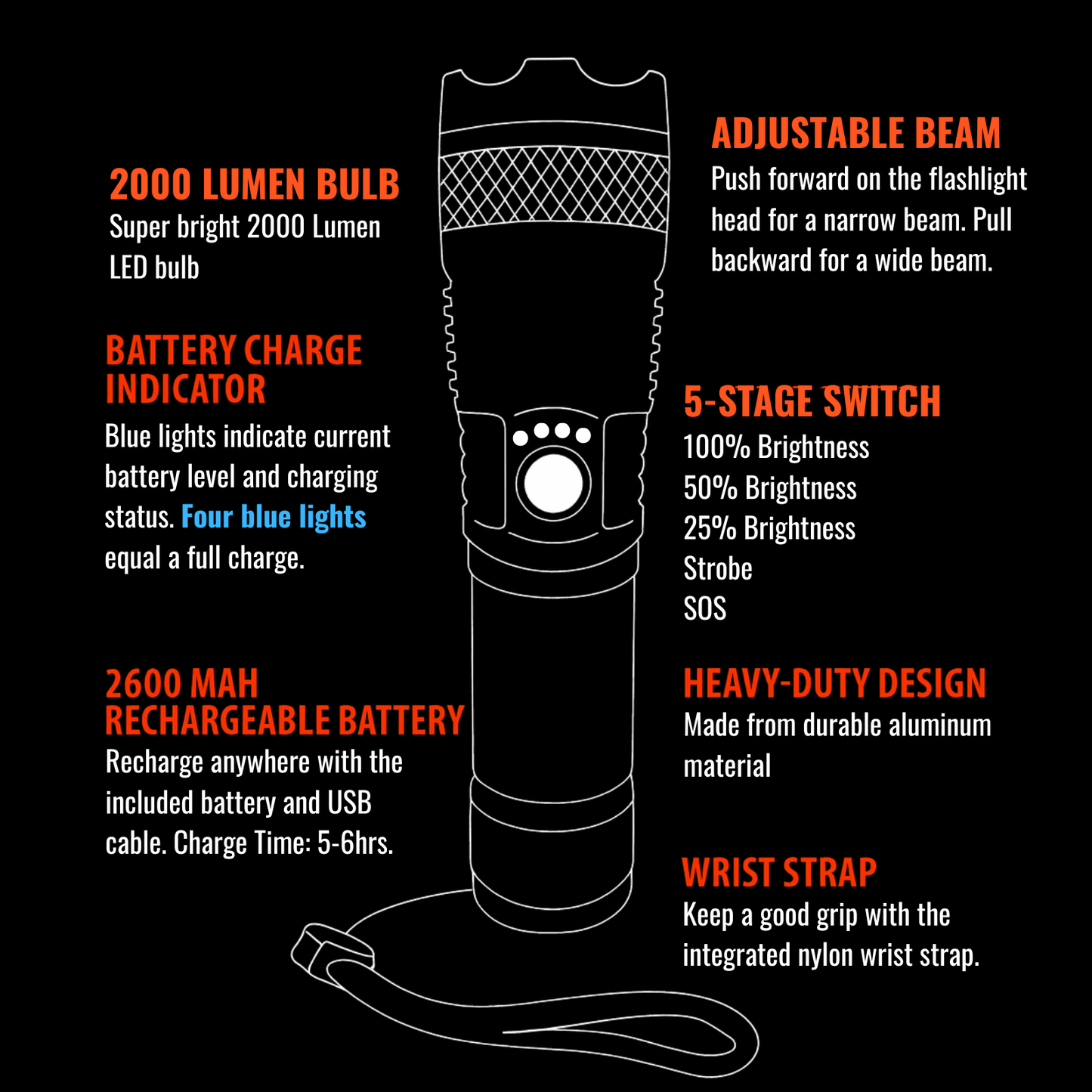 2000 LUMEN BULB
Super bright 2000 Lumen LED bulb

BATTERY CHARGE INDICATOR
Blue lights indicate current battery level and charging status. Four blue lights equal a full charge.

2600 MAH RECHARGEABLE BATTERY
Recharge anywhere with the included battery and USB cable. Charge Time: 5-6hrs.

ADJUSTABLE BEAM
Push forward on the flashlight head for a narrow beam. Pull backward for a wide beam.

5-STAGE SWITCH
100% Brightness
50% Brightness
25% Brightness
Strobe
SOS

HEAVY-DUTY DESIGN
Made from durable aluminum material

WRIST STRAP
Keep a good grip with the integrated nylon wrist strap.