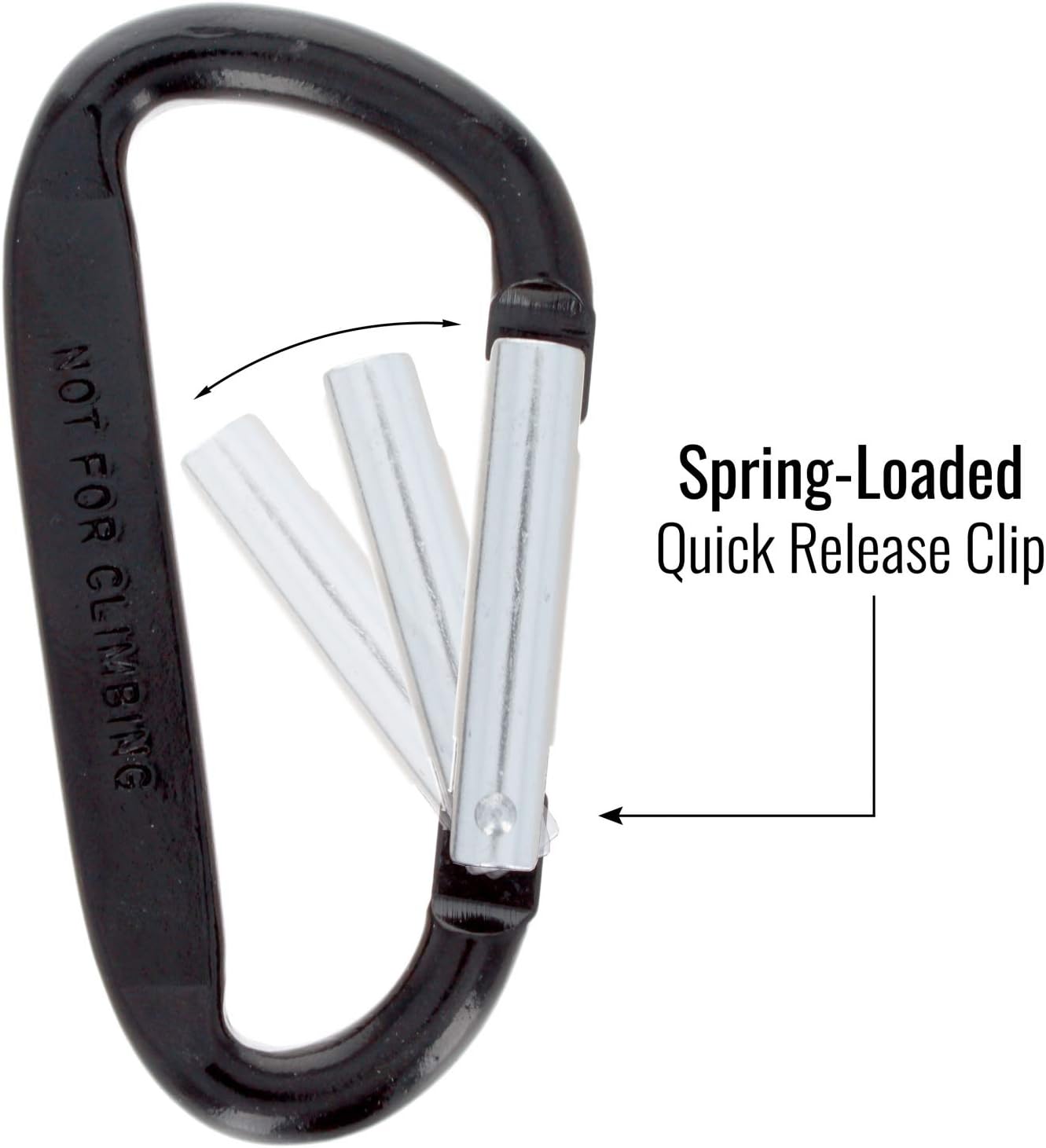 NOT FOR CLIMBING

Spring-Loaded
Quick Release Clip