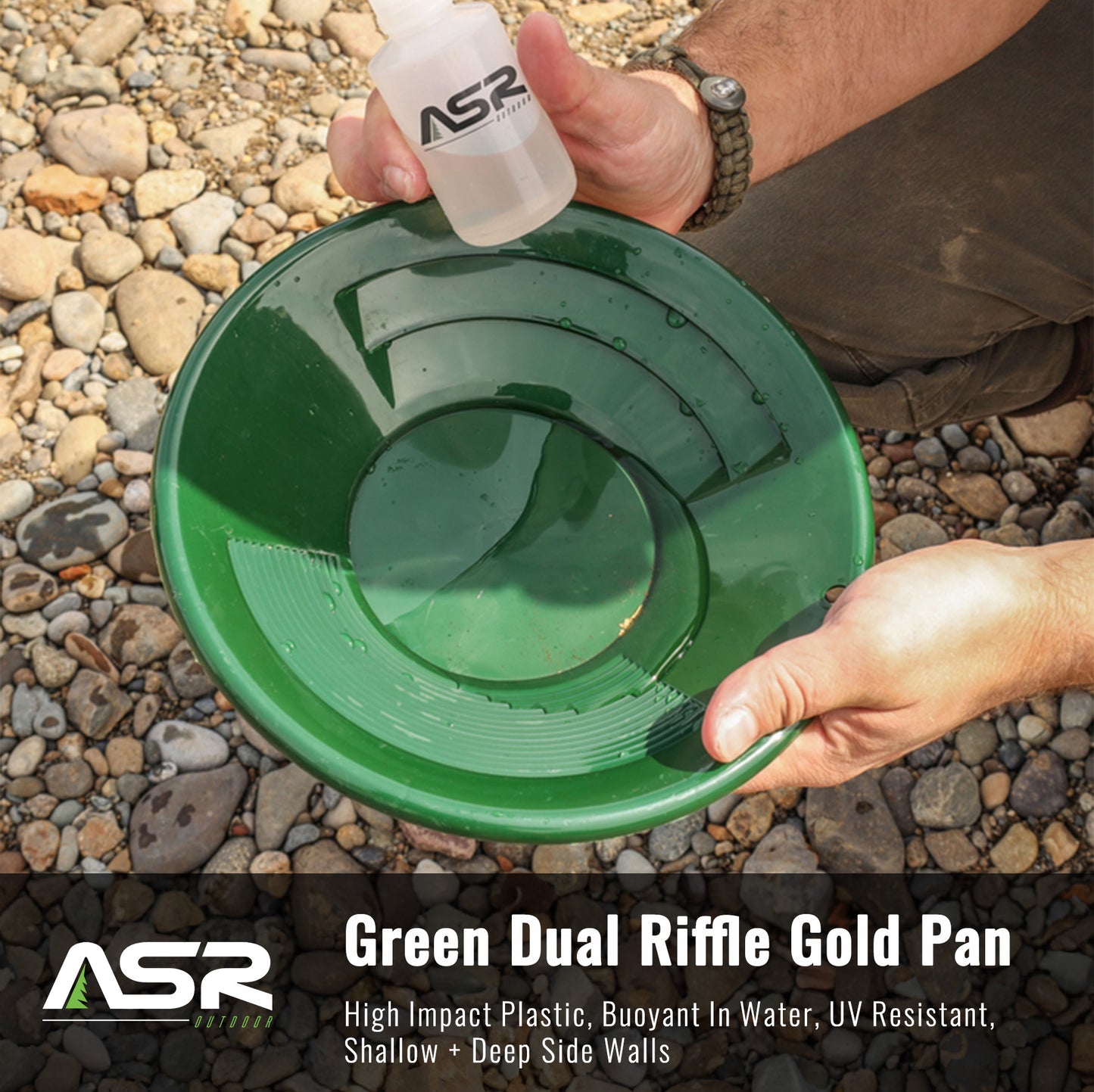 ASR OUTDOOR

ASR OUTDOOR

Green Dual Riffle Gold Pan

High Impact Plastic, Buoyant In Water, UV Resistant, Shallow + Deep Side Walls