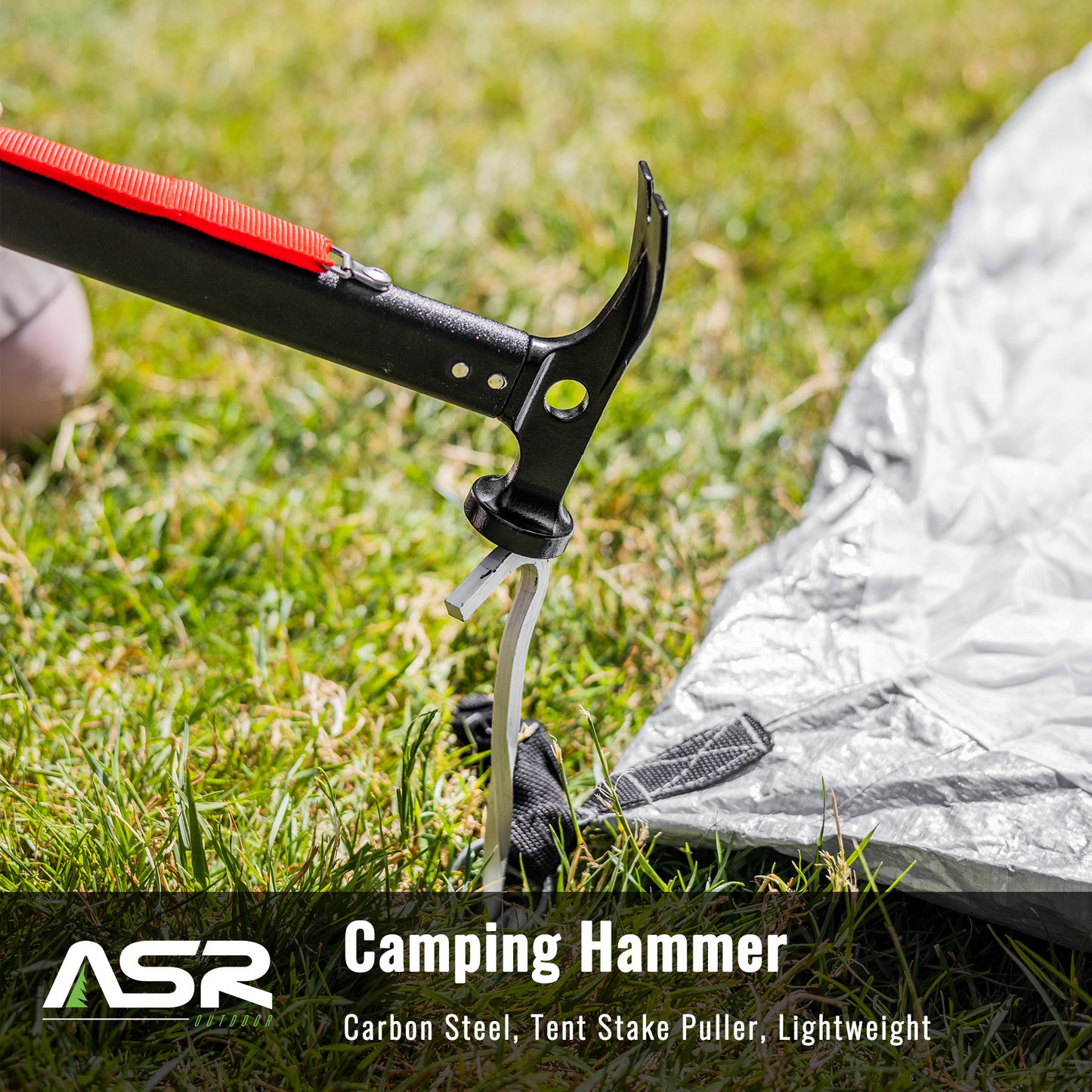 ASR
OUTDOOR

Camping Hammer

Carbon Steel, Tent Stake Puller, Lightweight