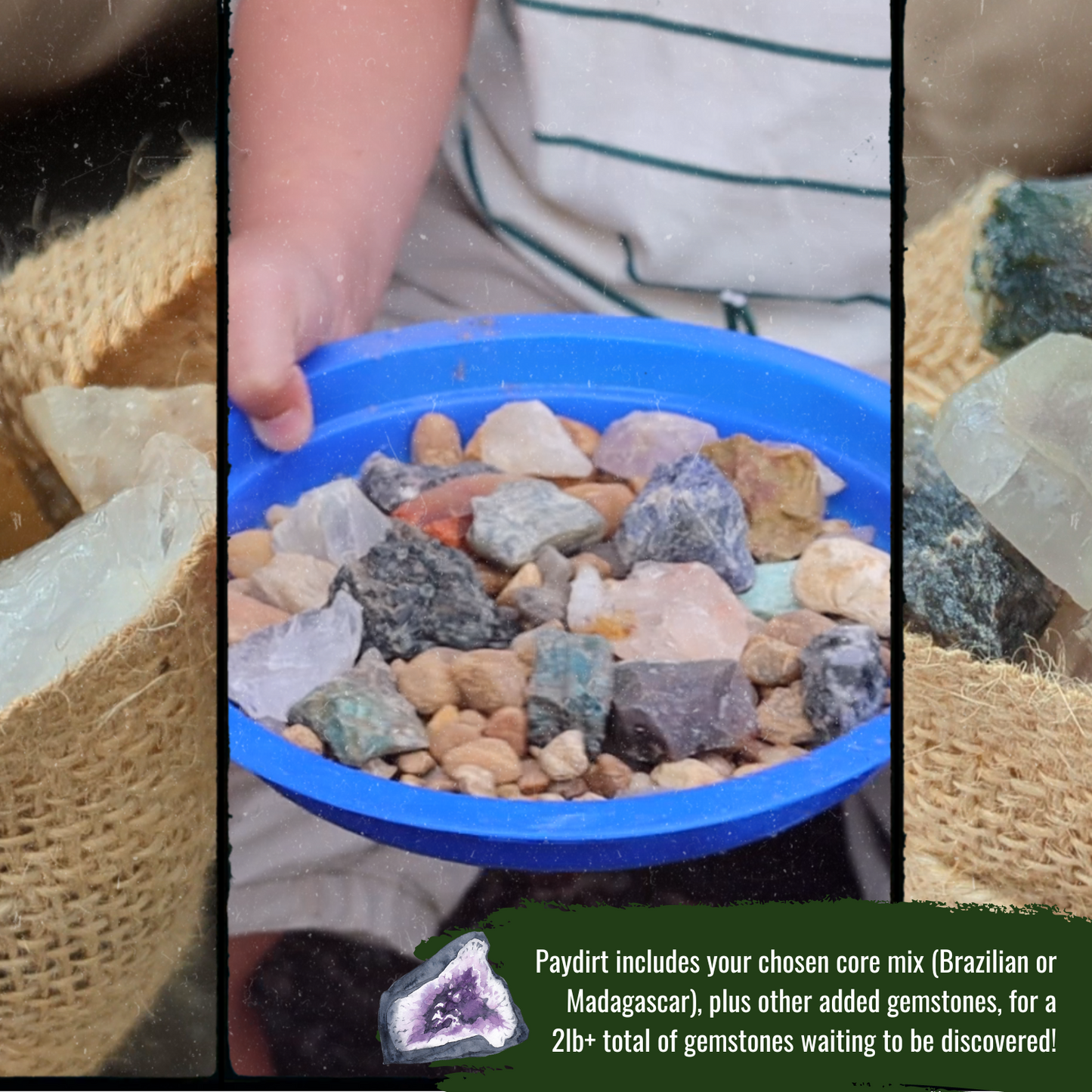 Paydirt includes your chosen core mix (Brazilian or Madagascar), plus other added gemstones, for a 2lb+ total of gemstones waiting to be discovered!