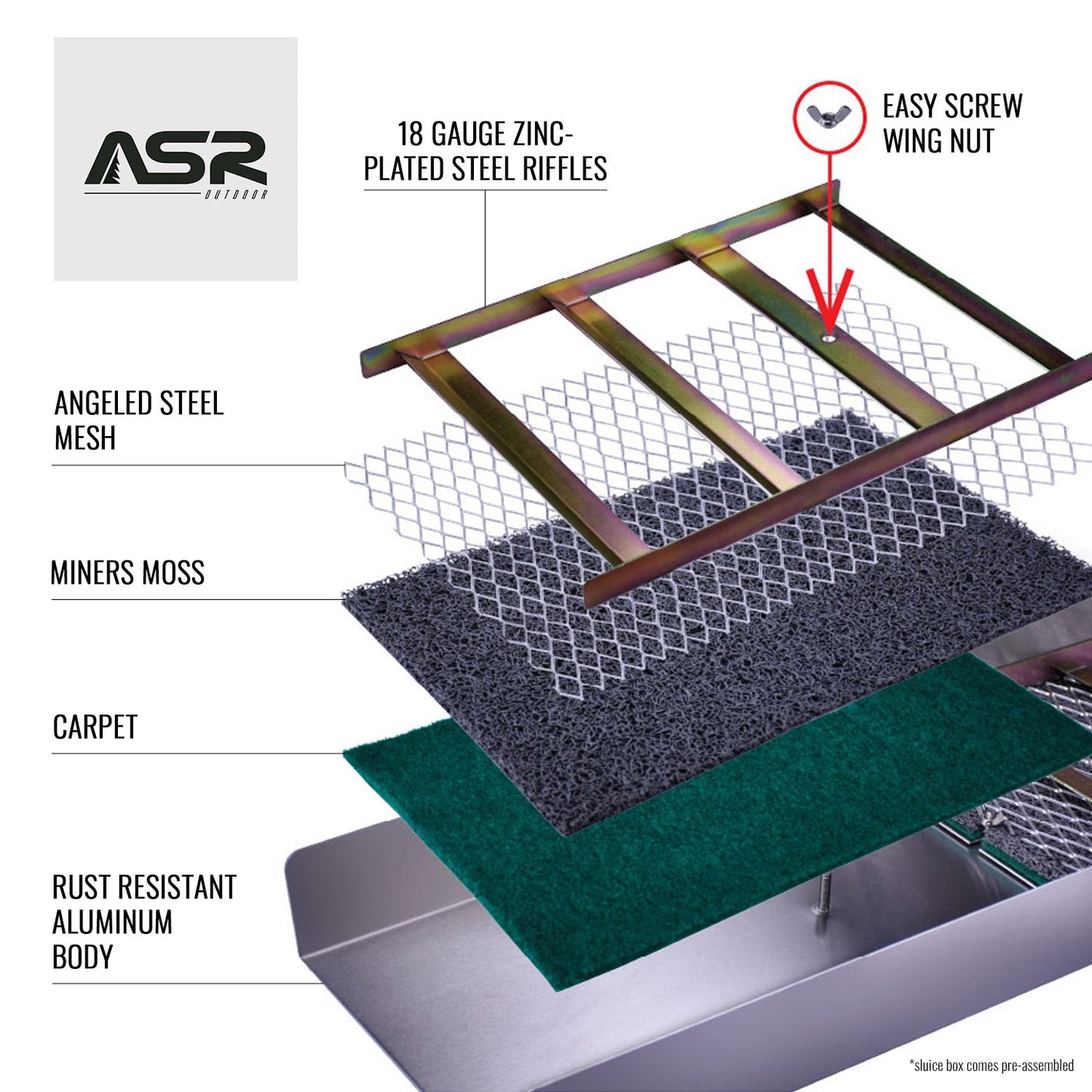 ASR
OUTDOOR

18 GAUGE ZINC-PLATED STEEL RIFFLES

EASY SCREW WING NUT

ANGELED STEEL MESH

MINERS MOSS

CARPET

RUST RESISTANT ALUMINUM BODY

*sluice box comes pre-assembled